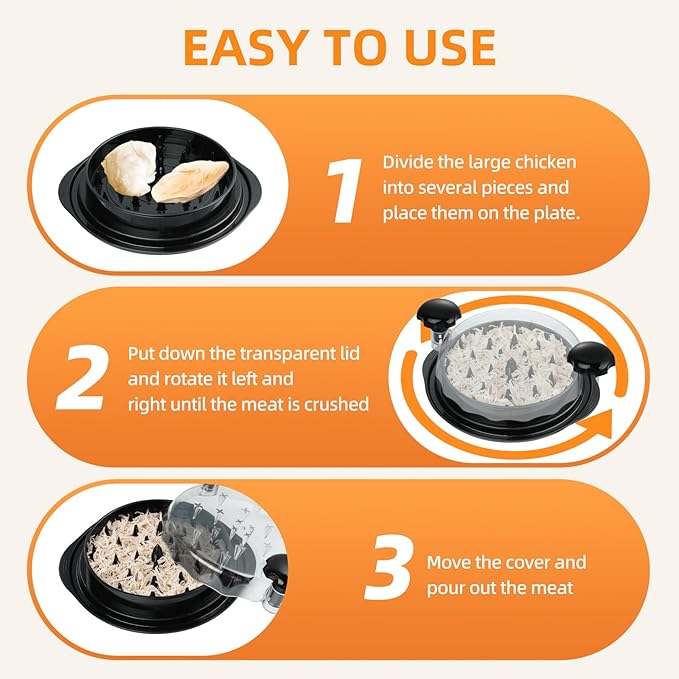 EASY TO USE

1 Divide the large chicken into several pieces and place them on the plate.

2 Put down the transparent lid and rotate it left and right until the meat is crushed

3 Move the cover and pour out the meat