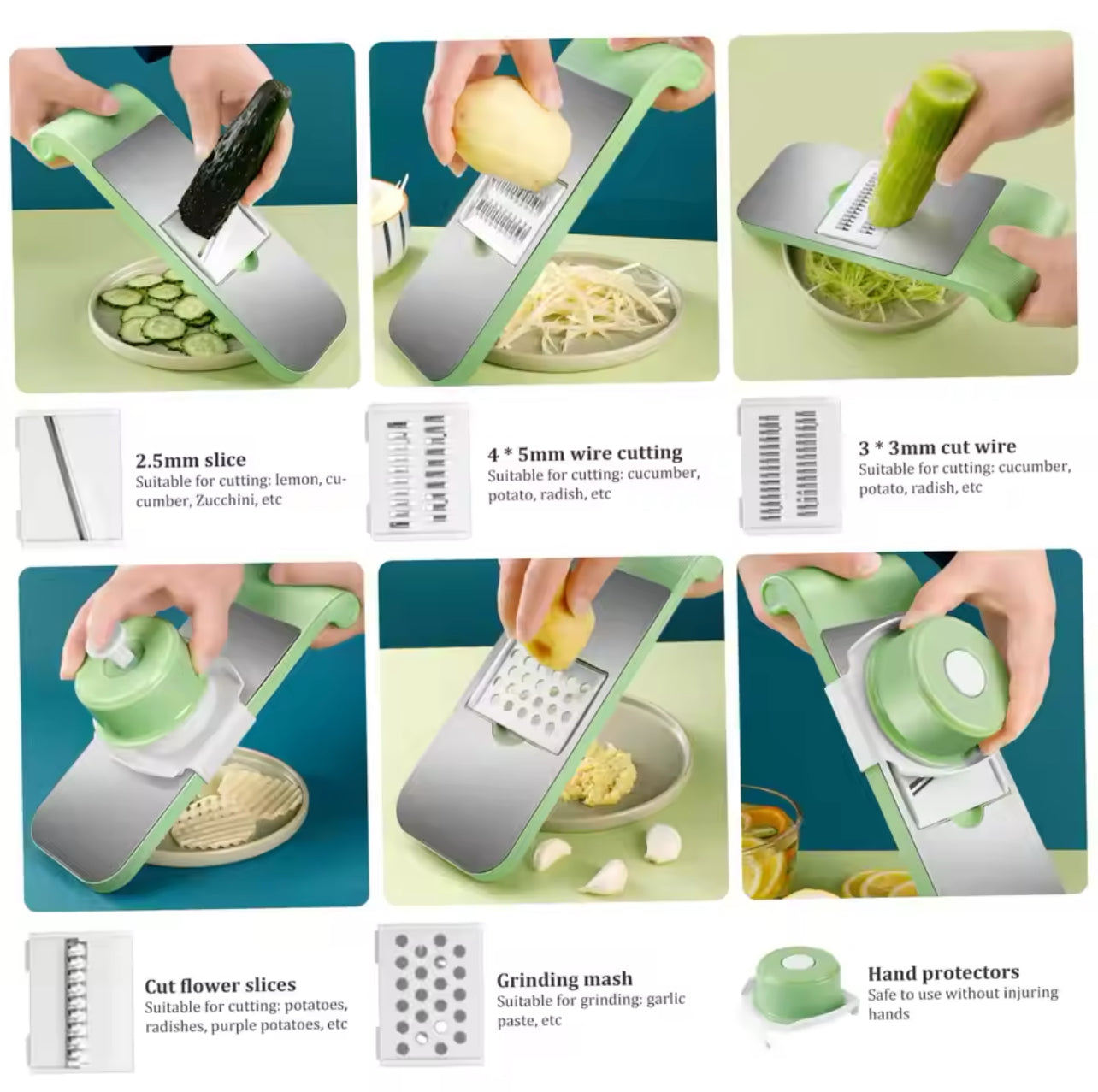 2.5mm slice
Suitable for cutting: lemon, cucumber, Zucchini, etc

4 * 5mm wire cutting
Suitable for cutting: cucumber, potato, radish, etc

3 * 3mm cut wire
Suitable for cutting: cucumber, potato, radish, etc

Cut flower slices
Suitable for cutting: potatoes, radishes, purple potatoes, etc

Grinding mash
Suitable for grinding: garlic paste, etc

Hand protectors
Safe to use without injuring hands