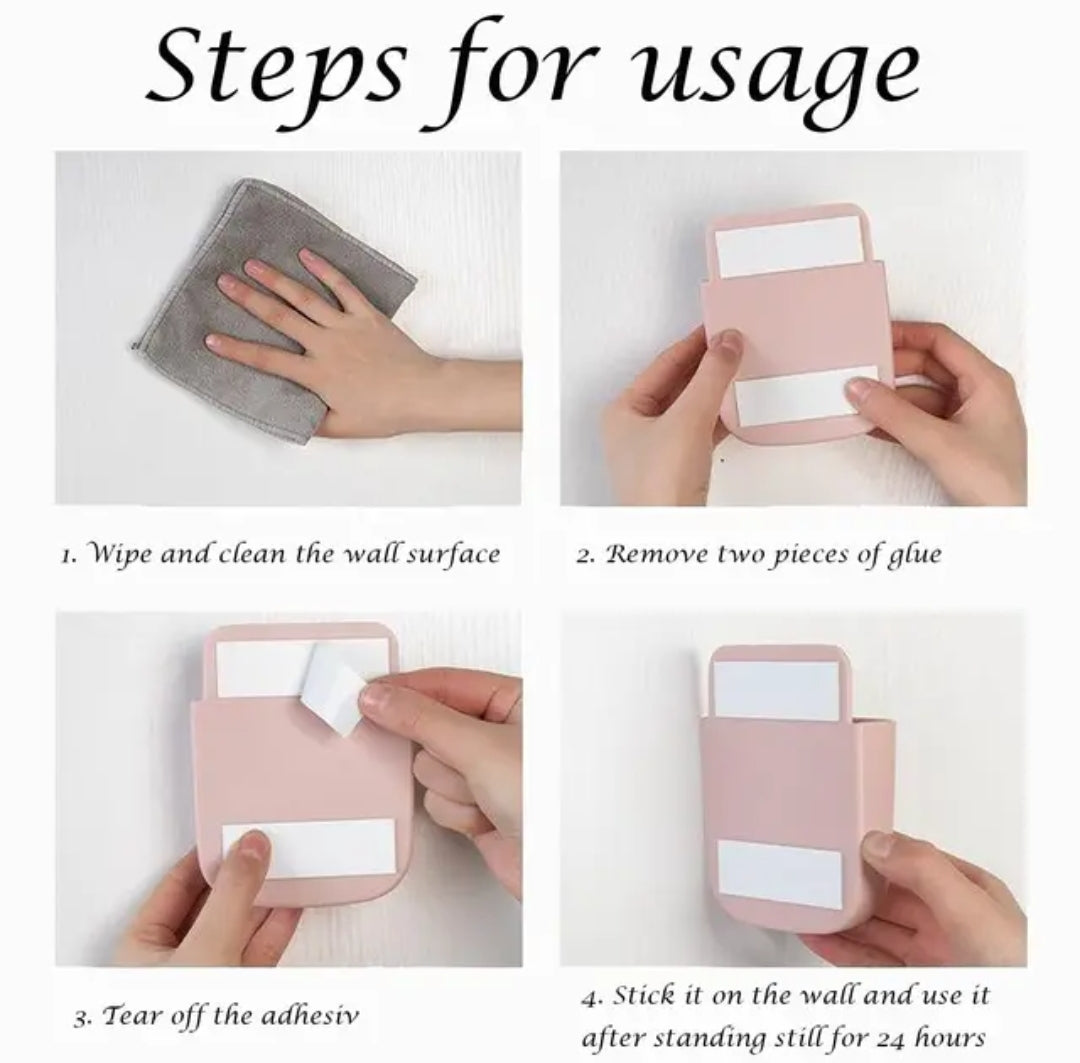 Steps for usage

1. Wipe and clean the wall surface

2. Remove two pieces of glue

3. Tear off the adhesiv

4. Stick it on the wall and use it after standing still for 24 hours