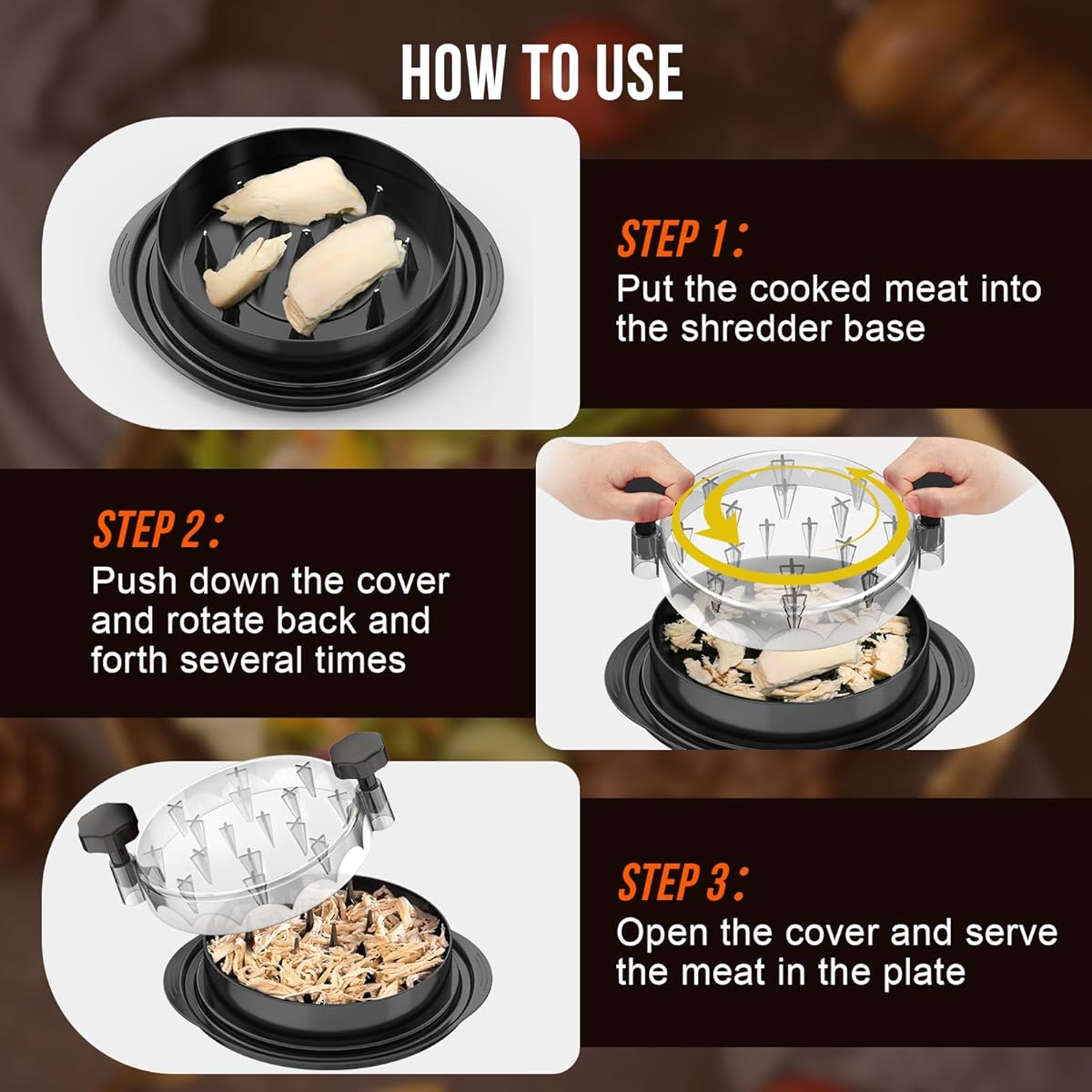 HOW TO USE

STEP 1:
Put the cooked meat into the shredder base

STEP 2:
Push down the cover and rotate back and forth several times

STEP 3:
Open the cover and serve the meat in the plate