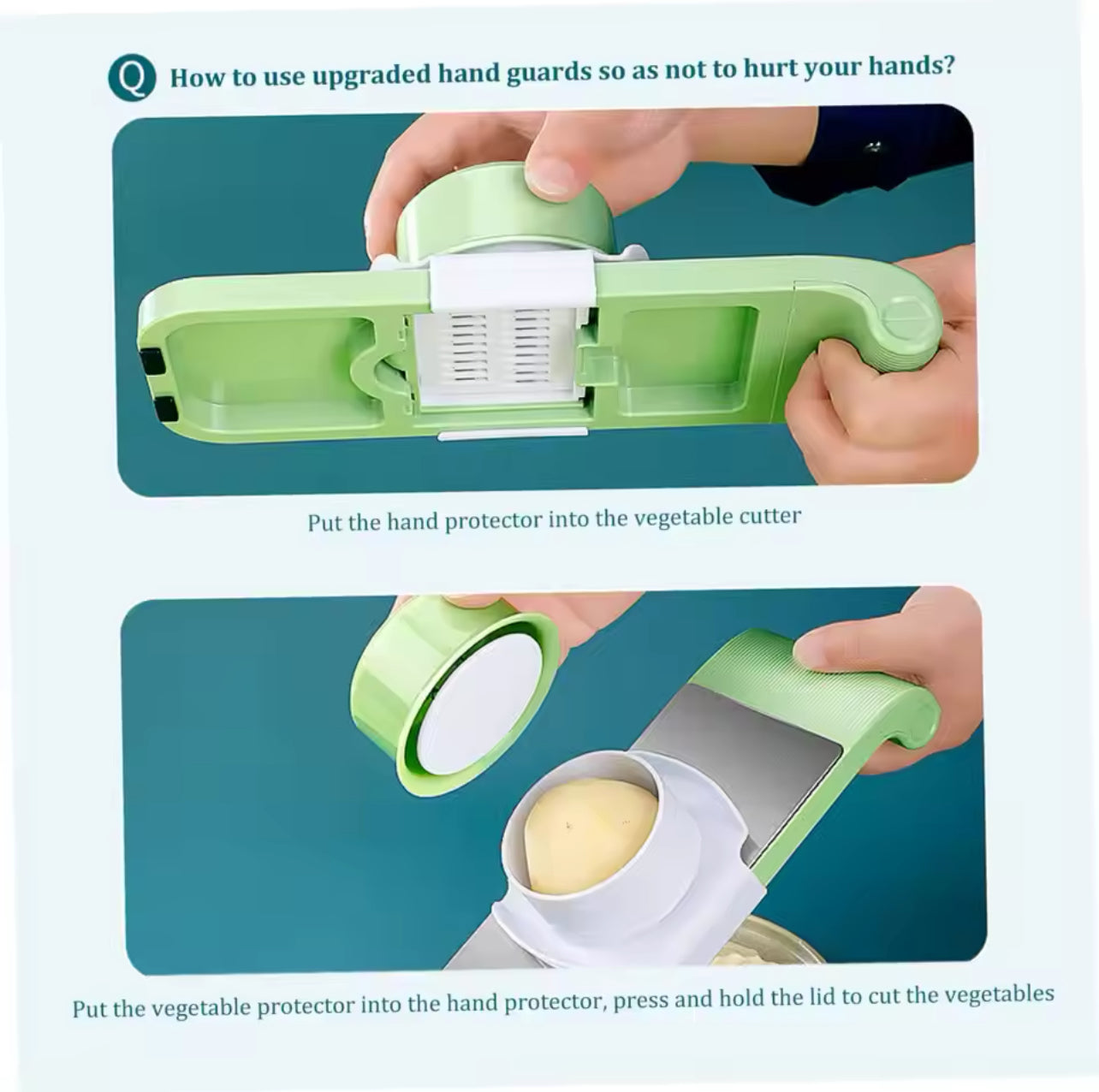 Q How to use upgraded hand guards so as not to hurt your hands?

Put the hand protector into the vegetable cutter

Put the vegetable protector into the hand protector, press and hold the lid to cut the vegetables