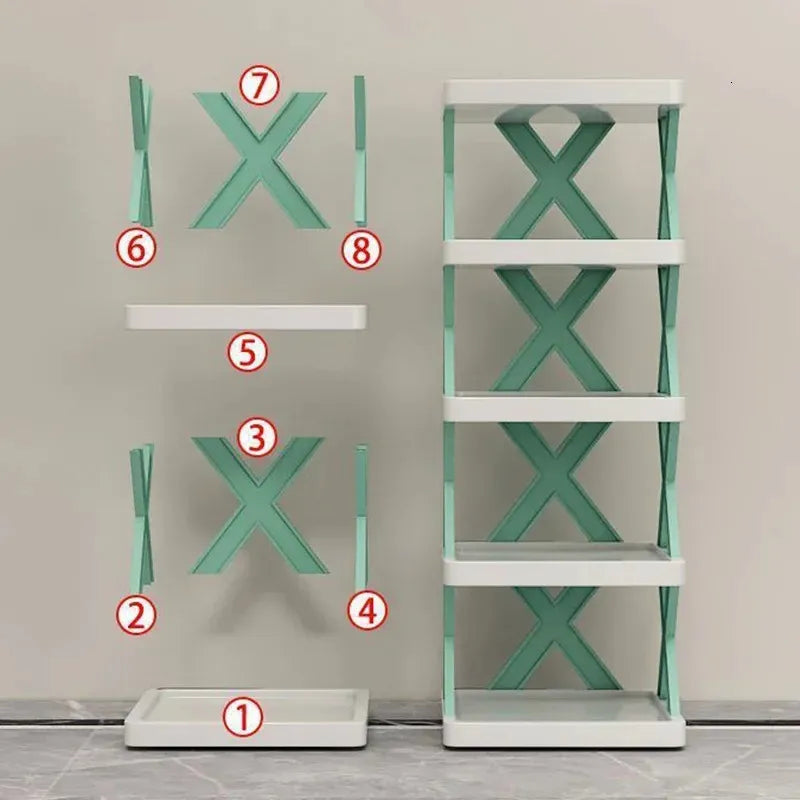 ⑦
⑥
⑧
⑤
③
②
④
①