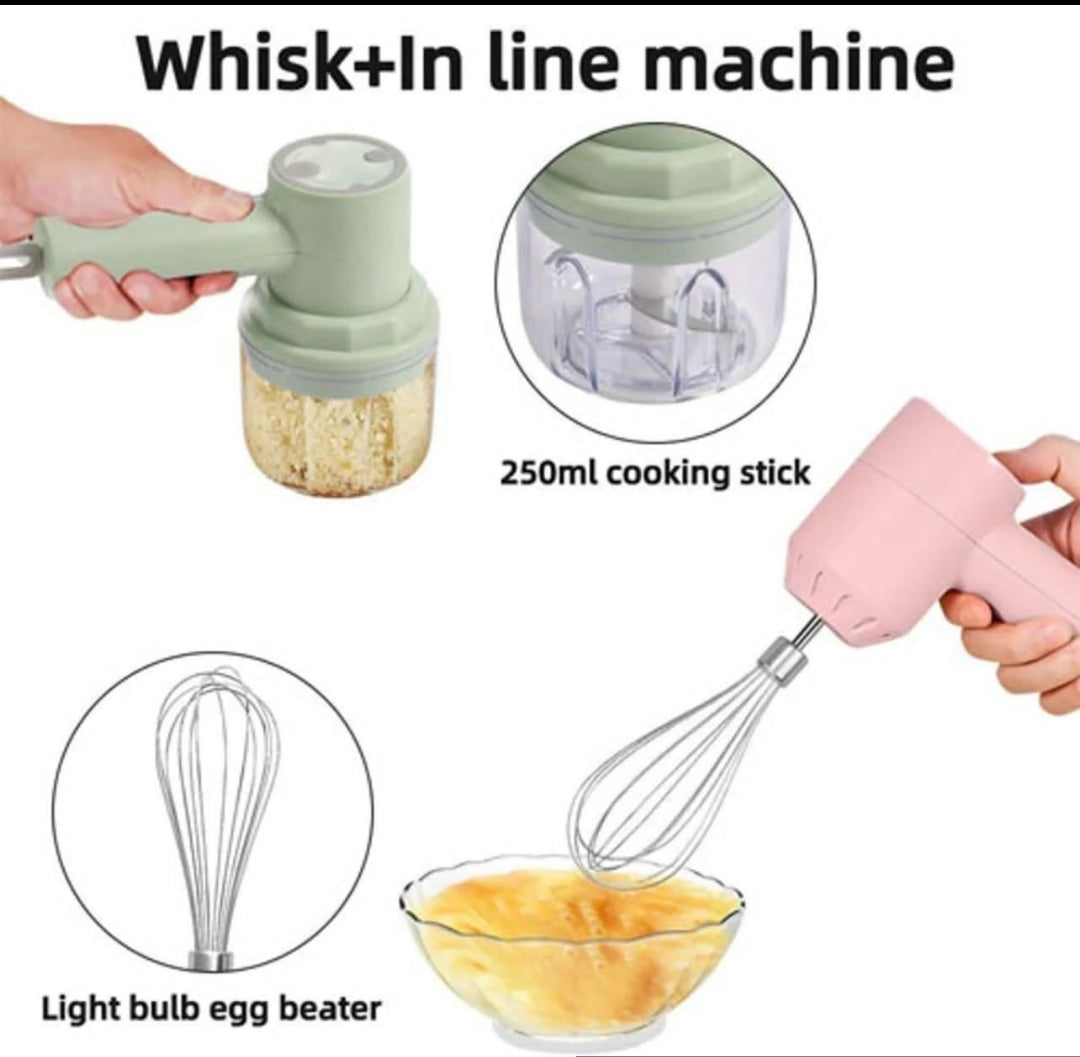 Whisk+In line machine

250ml cooking stick

Light bulb egg beater