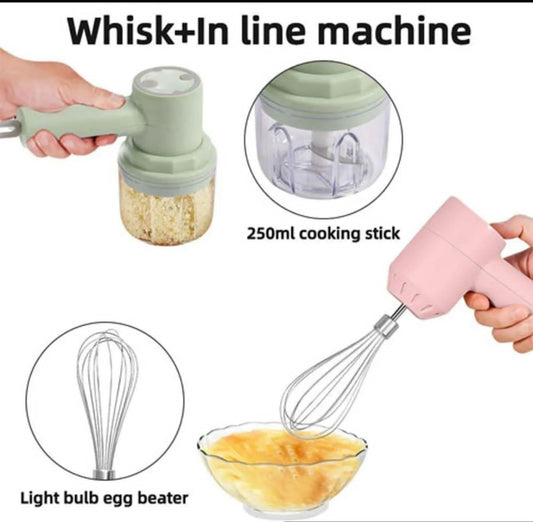 Whisk+In line machine

250ml cooking stick

Light bulb egg beater