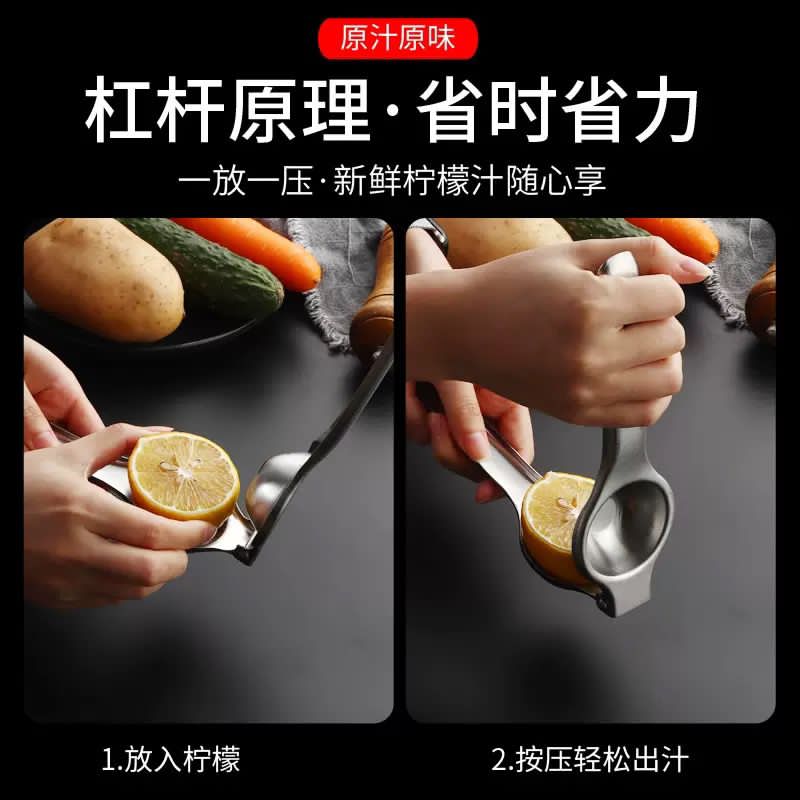 原汁原味

杠杆原理·省时省力

一放一压·新鲜柠檬汁随心享

1.放入柠檬

2.按压轻松出汁